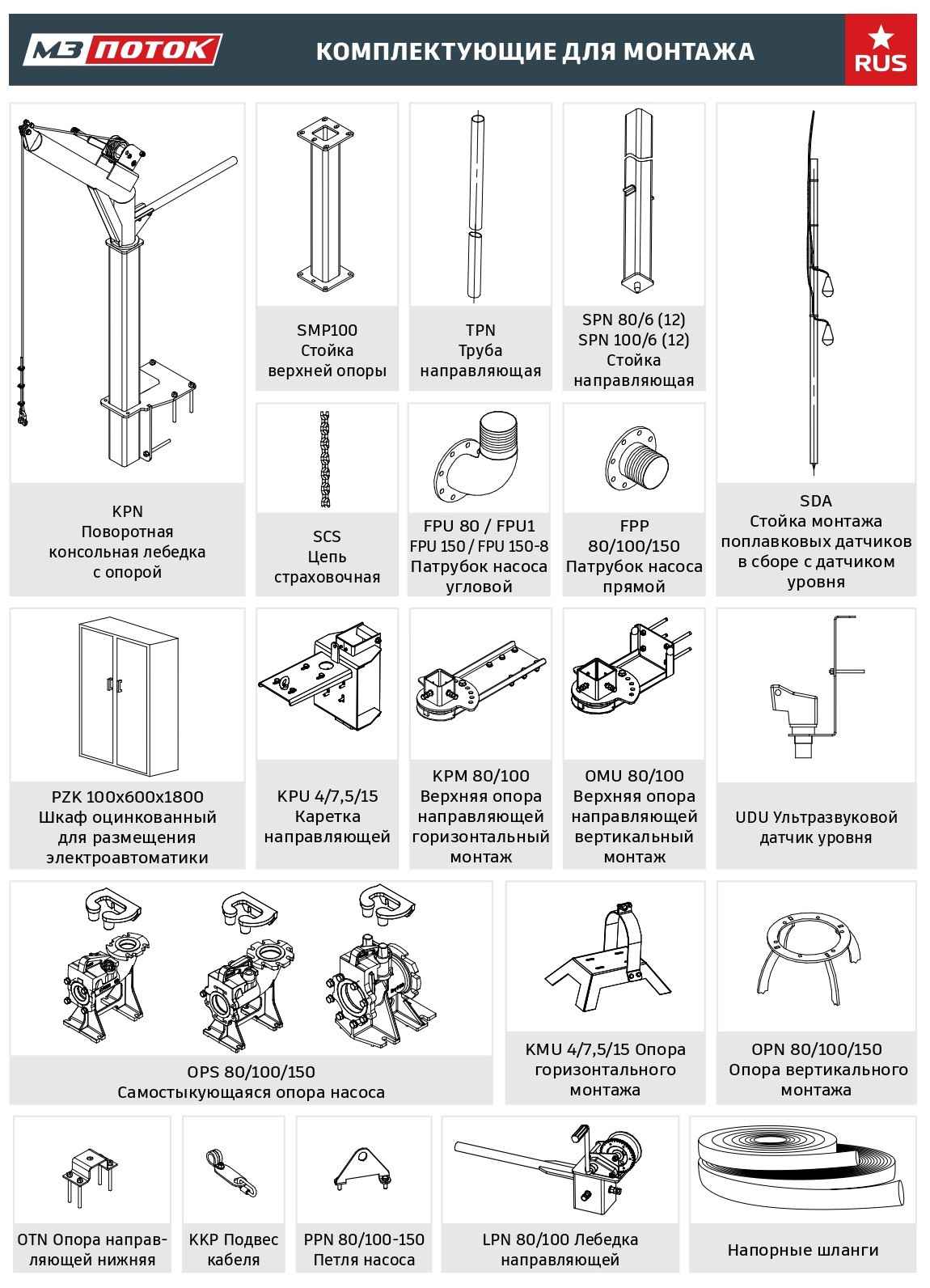 МЗ ПОТОК

КОМПЛЕКТУЮЩИЕ ДЛЯ МОНТАЖА

RUS

KPN
Поворотная консольная лебедка с опорой

SMP100
Стойка верхней опоры

TPN
Труба направляющая

SPN 80/6 (12)
SPN 100/6 (12)
Стойка направляющая

SDA
Стойка монтажа поплавковых датчиков в сборе с датчиком уровня

SCS
Цепь страховочная

FPU 80 / FPU1
FPU 150 / FPU 150-8
Патрубок насоса угловой

FPP
80/100/150
Патрубок насоса прямой

PZK 100x600x1800
Шкаф оцинкованный для размещения электроавтоматики

KPU 4/7,5/15
Каретка направляющей

KPM 80/100
Верхняя опора направляющей горизонтальный монтаж

OMU 80/100
Верхняя опора направляющей вертикальный монтаж

UDU Ультразвуковой датчик уровня

OPS 80/100/150
Самостыкующаяся опора насоса

KMU 4/7,5/15 Опора горизонтального монтажа

OPN 80/100/150
Опора вертикального монтажа

OTN Опора направляющей нижняя

KKP Подвес кабеля

PPN 80/100-150
Петля насоса

LPN 80/100 Лебедка направляющей

Напорные шланги