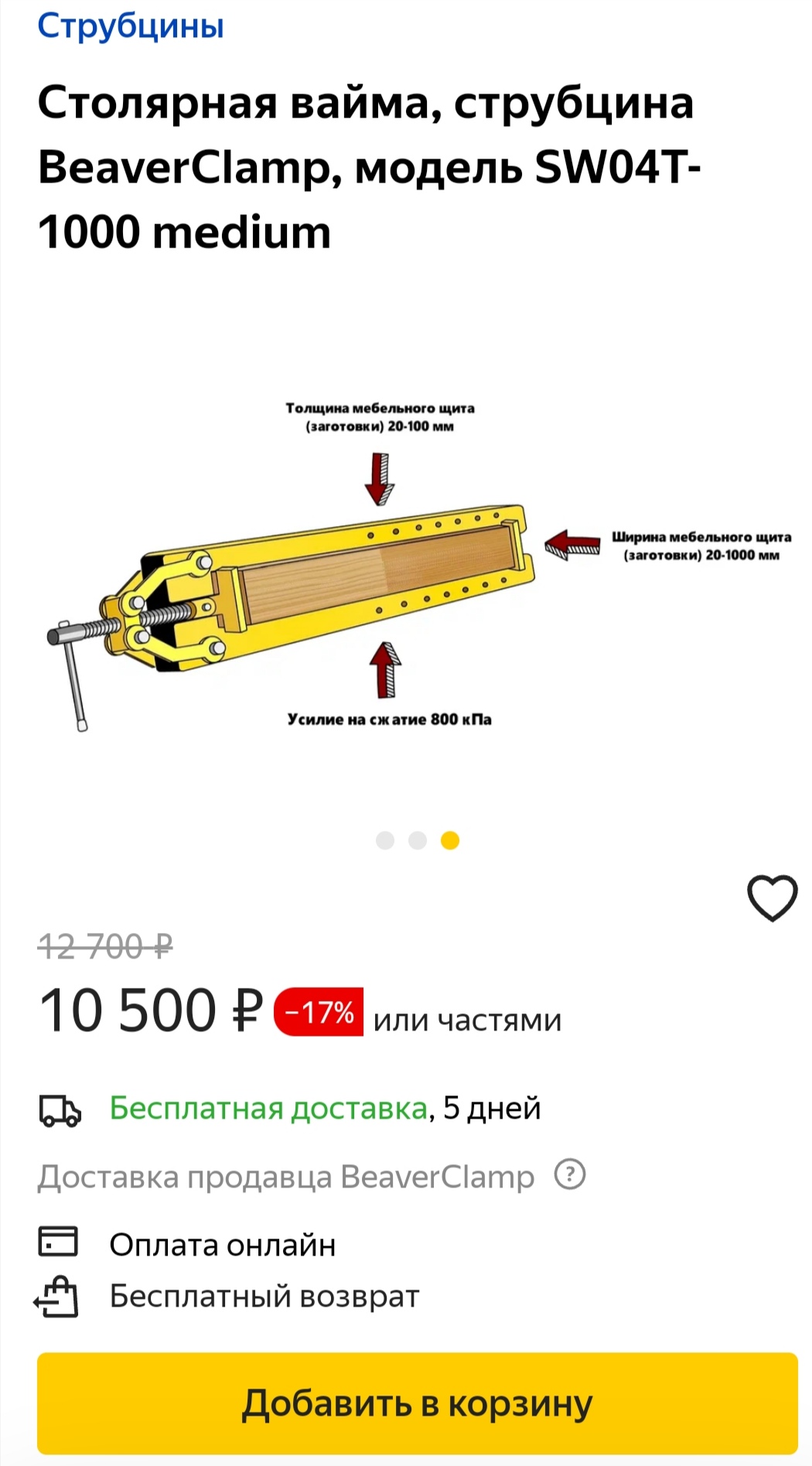 Струбцины

Столярная вайма, струбцина BeaverClamp, модель SW04T-1000 medium

Толщина мебельного щита (заготовки) 20-100 мм

Ширина мебельного щита (заготовки) 20-1000 мм

Усилие на сжатие 800 кПа

12 700 ₽

10 500 ₽ −17% или частями

Бесплатная доставка, 5 дней

Доставка продавца BeaverClamp ?

Оплата онлайн

Бесплатный возврат

Добавить в корзину