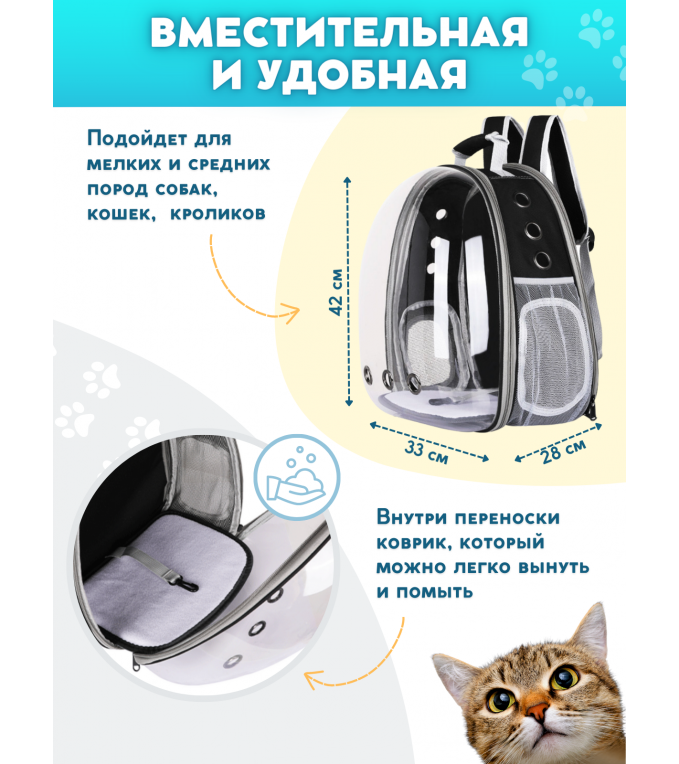 ВМЕСТИТЕЛЬНАЯ И УДОБНАЯ

Подойдет для мелких и средних пород собак, кошек, кроликов

42 см

33 см

28 см

Внутри переноски коврик, который можно легко вынуть и помыть