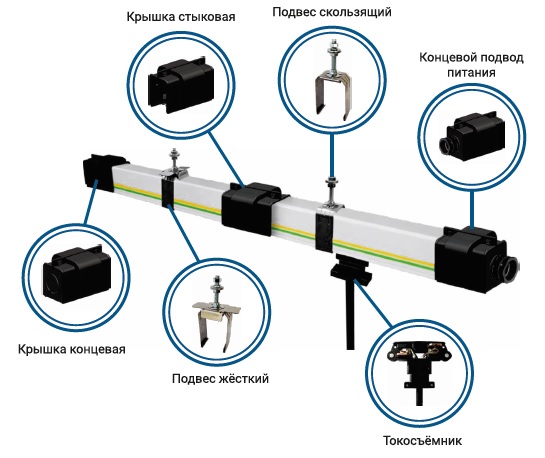 Крышка стыковая

Подвес скользящий

Концевой подвод питания

Крышка концевая

Подвес жёсткий

Токосъёмник