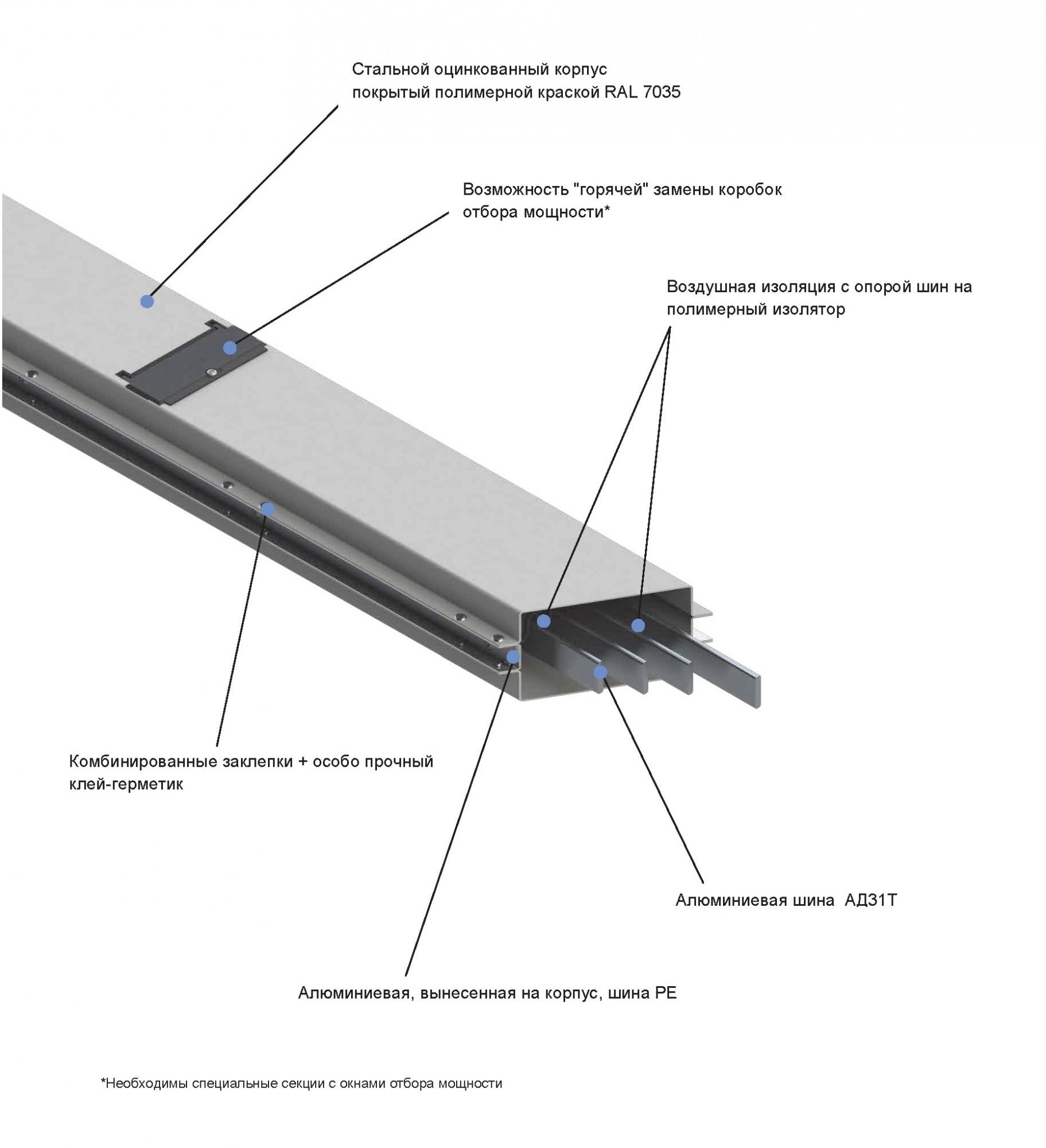 Стальной оцинкованный корпус покрытый полимерной краской RAL 7035

Возможность "горячей" замены коробок отбора мощности*

Воздушная изоляция с опорой шин на полимерный изолятор

Комбинированные заклепки + особо прочный клей-герметик

Алюминиевая шина АД31Т

Алюминиевая, вынесенная на корпус, шина PE

*Необходимы специальные секции с окнами отбора мощности