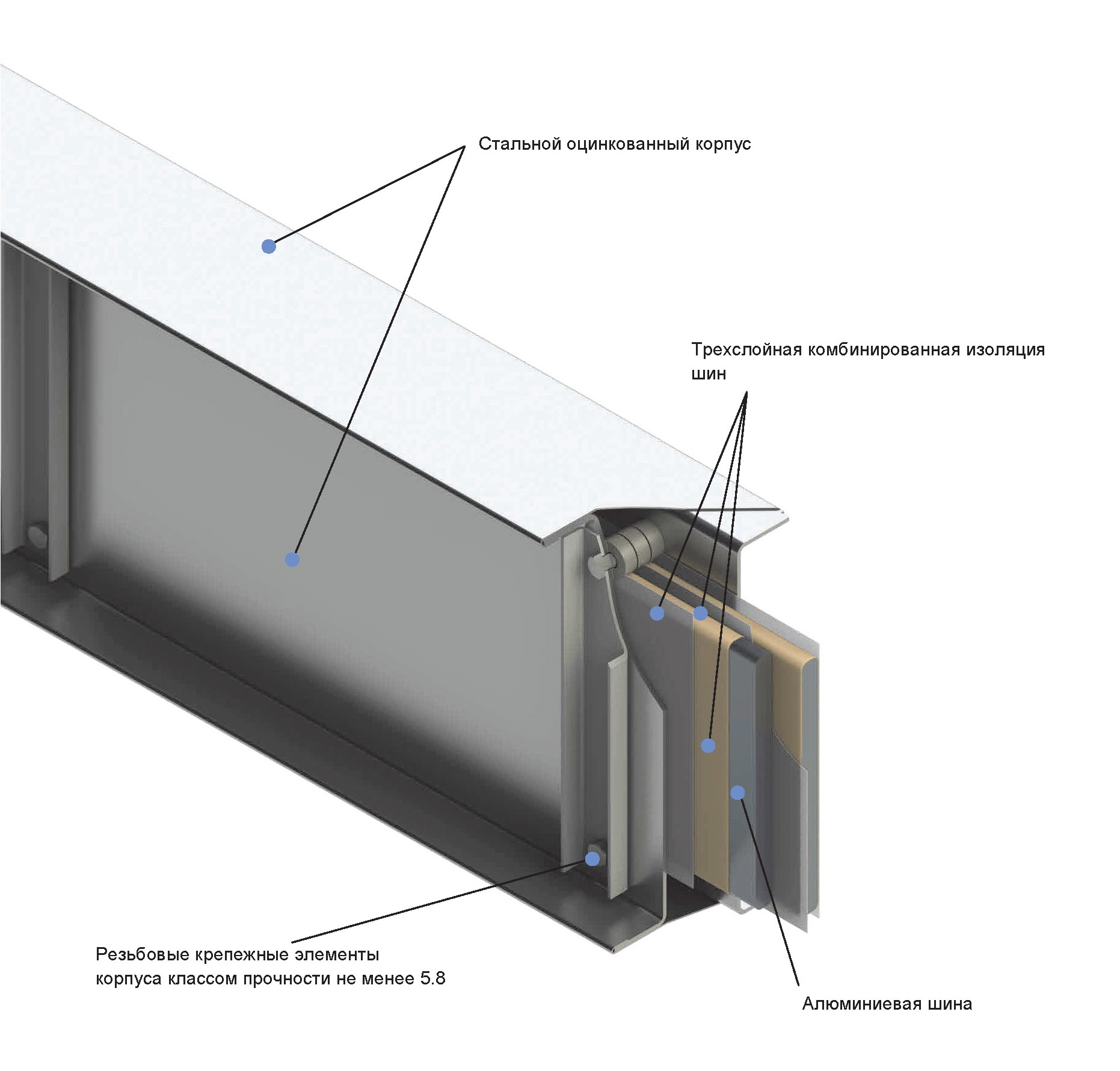 Стальной оцинкованный корпус

Трехслойная комбинированная изоляция шин

Резьбовые крепежные элементы корпуса классом прочности не менее 5.8

Алюминиевая шина