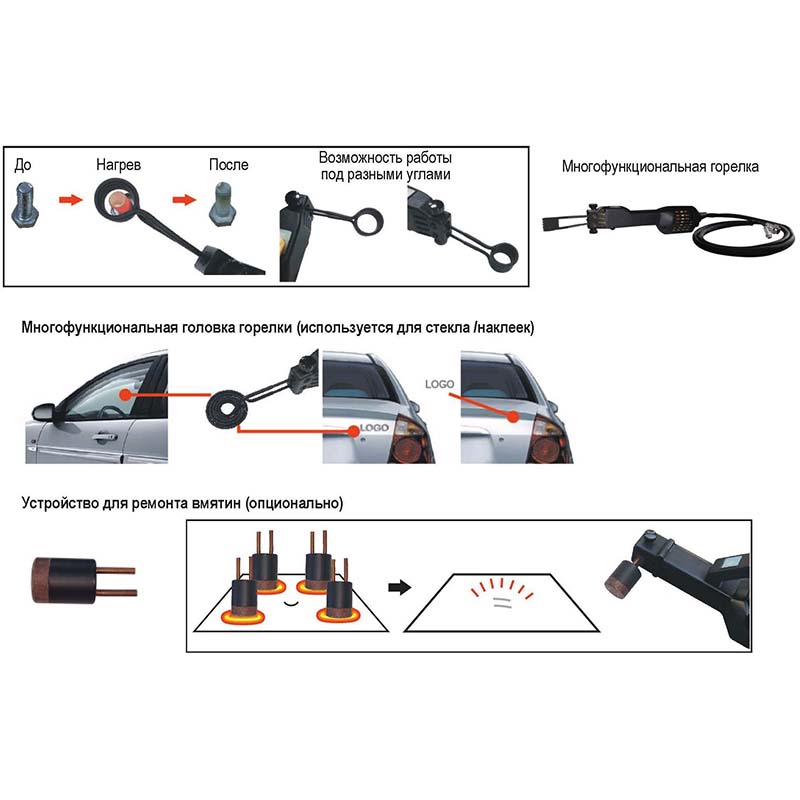 До

Нагрев

После

Возможность работы под разными углами

Многофункциональная горелка

Многофункциональная головка горелки (используется для стекла /наклеек)

LOGO

LOGO

Устройство для ремонта вмятин (опционально)