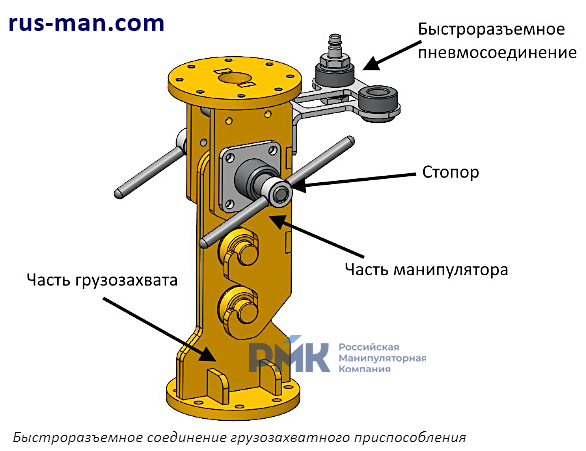 rus-man.com

Быстроразъемное пневмосоединение

Стопор

Часть манипулятора

Часть грузозахвата

РМК Российская Манипуляторная Компания

Быстроразъемное соединение грузозахватного приспособления