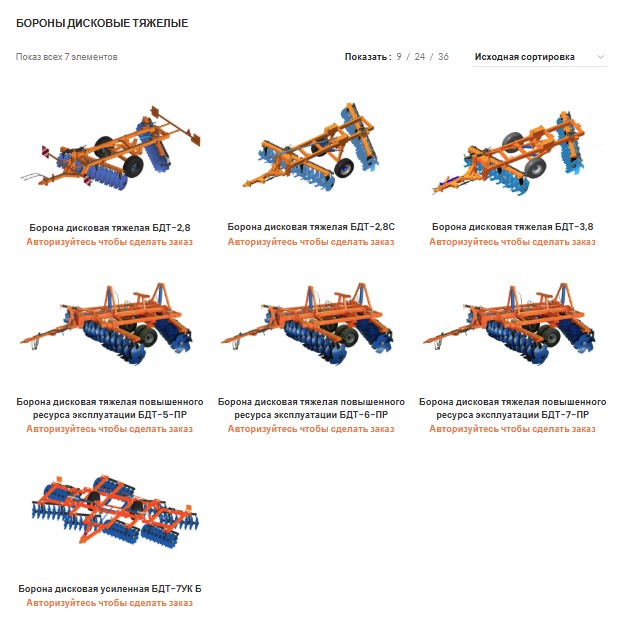 БОРОНЫ ДИСКОВЫЕ ТЯЖЕЛЫЕ

Показ всех 7 элементов

Показать : 9 / 24 / 36

Исходная сортировка

Борона дисковая тяжелая БДТ-2,8
Авторизуйтесь чтобы сделать заказ

Борона дисковая тяжелая БДТ-2,8С
Авторизуйтесь чтобы сделать заказ

Борона дисковая тяжелая БДТ-3,8
Авторизуйтесь чтобы сделать заказ

Борона дисковая тяжелая повышенного ресурса эксплуатации БДТ-5-ПР
Авторизуйтесь чтобы сделать заказ

Борона дисковая тяжелая повышенного ресурса эксплуатации БДТ-6-ПР
Авторизуйтесь чтобы сделать заказ

Борона дисковая тяжелая повышенного ресурса эксплуатации БДТ-7-ПР
Авторизуйтесь чтобы сделать заказ

Борона дисковая усиленная БДТ-7УК Б
Авторизуйтесь чтобы сделать заказ