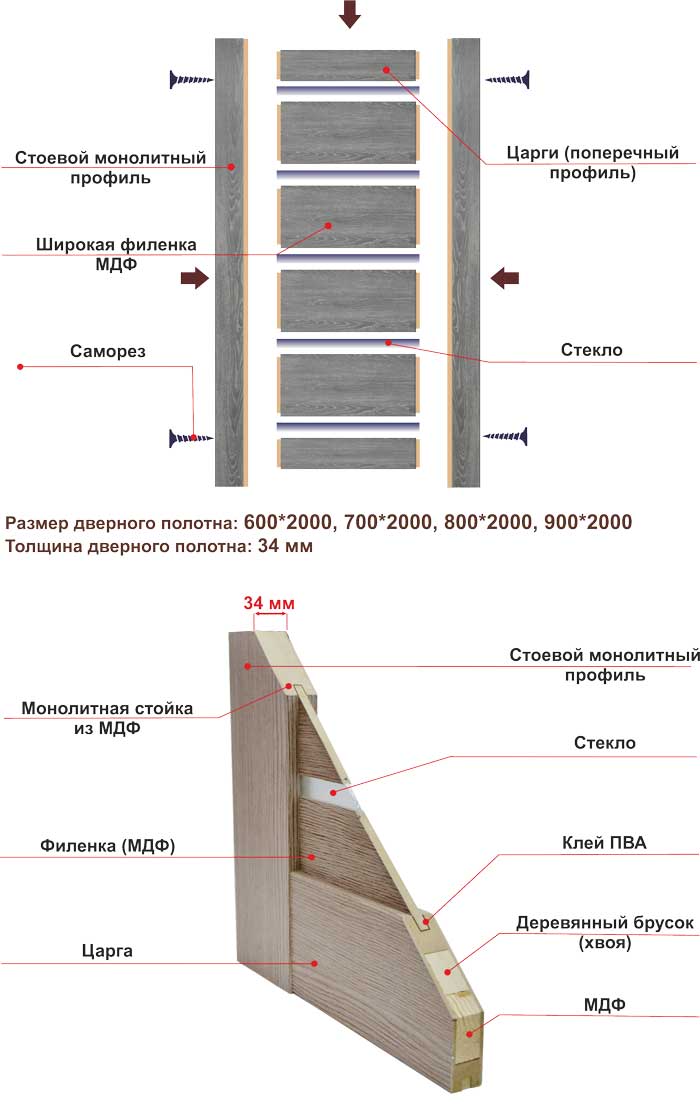 Стоевой монолитный профиль

Царги (поперечный профиль)

Широкая филенка МДФ

Саморез

Стекло

Размер дверного полотна: 600*2000, 700*2000, 800*2000, 900*2000
Толщина дверного полотна: 34 мм

34 мм

Стоевой монолитный профиль

Монолитная стойка из МДФ

Стекло

Филенка (МДФ)

Клей ПВА

Деревянный брусок (хвоя)

Царга

МДФ